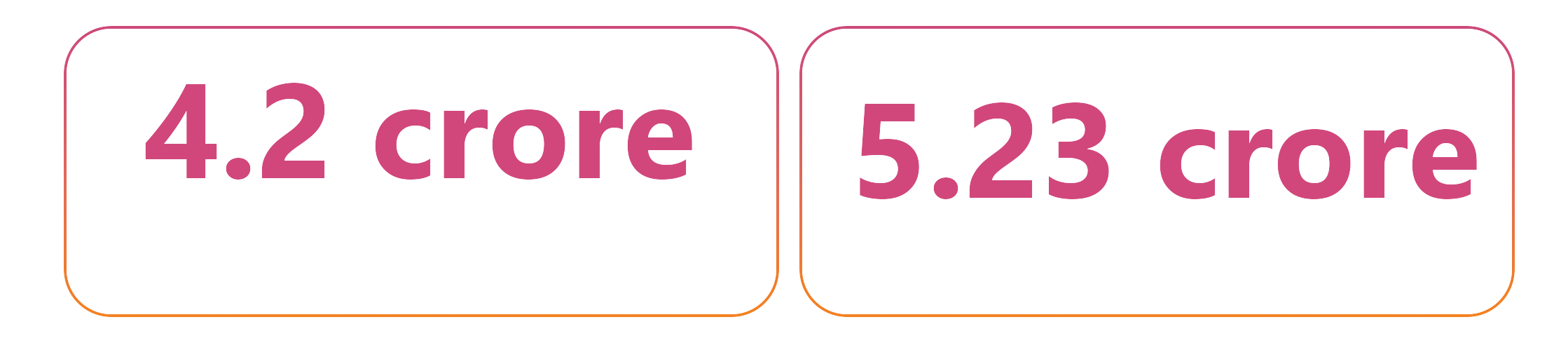 4.2 crore

5.23 crore