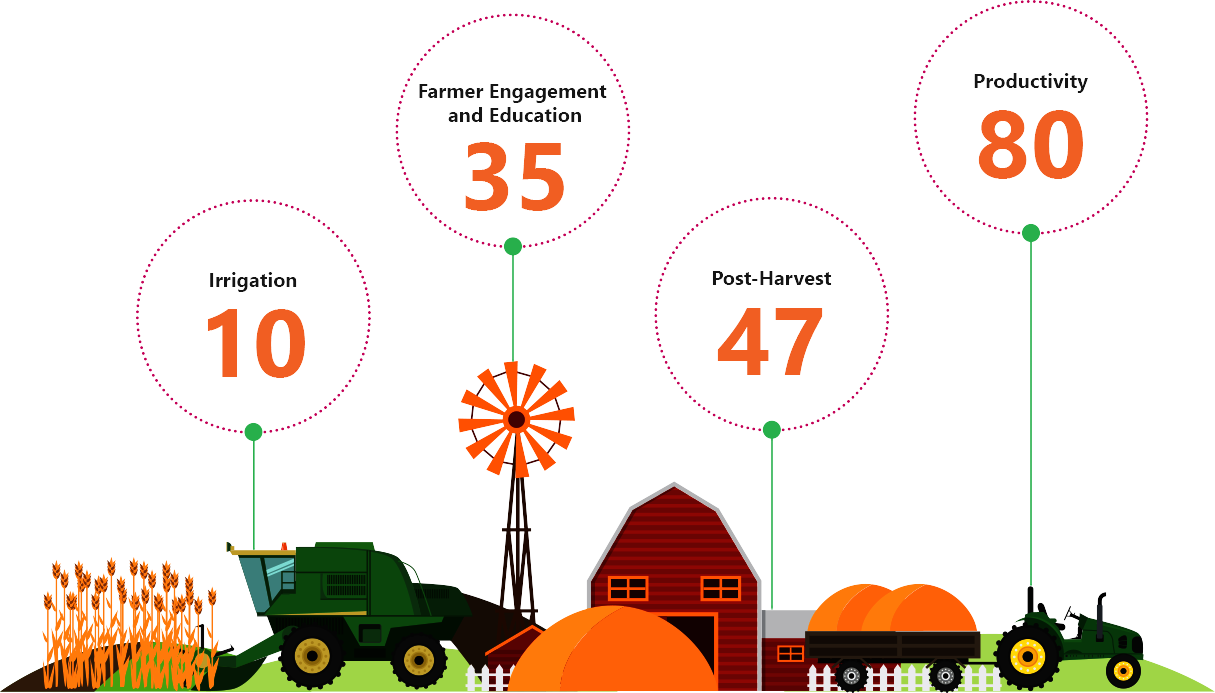 Irrigation
10

Farmer Engagement and Education
35

Post-Harvest
47

Productivity
80