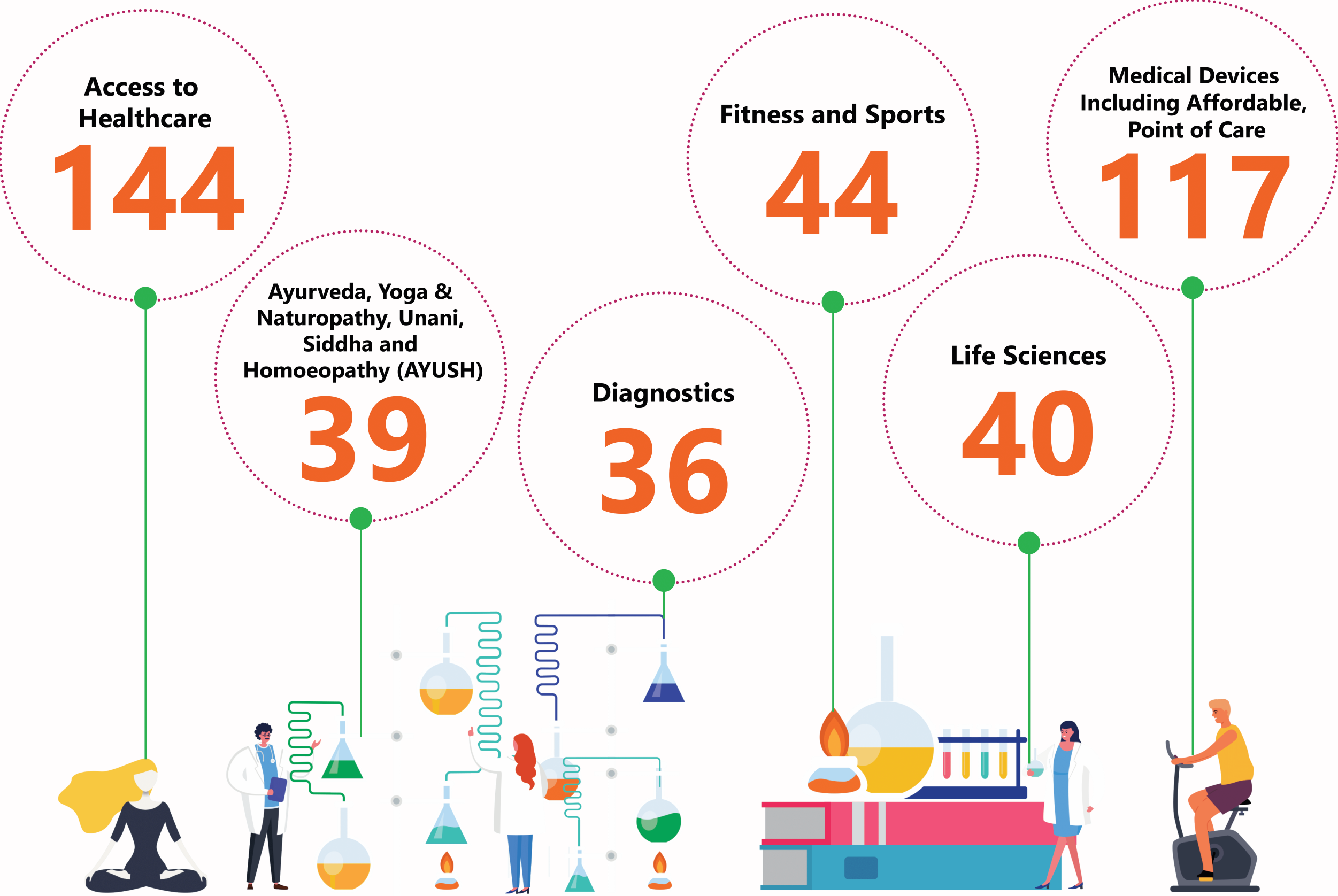 Access to Healthcare
144

Ayurveda, Yoga & Naturopathy, Unani, Siddha and Homoeopathy (AYUSH)
39

Diagnostics
36

Fitness and Sports
44

Life Sciences
40

Medical Devices Including Affordable, Point of Care
117