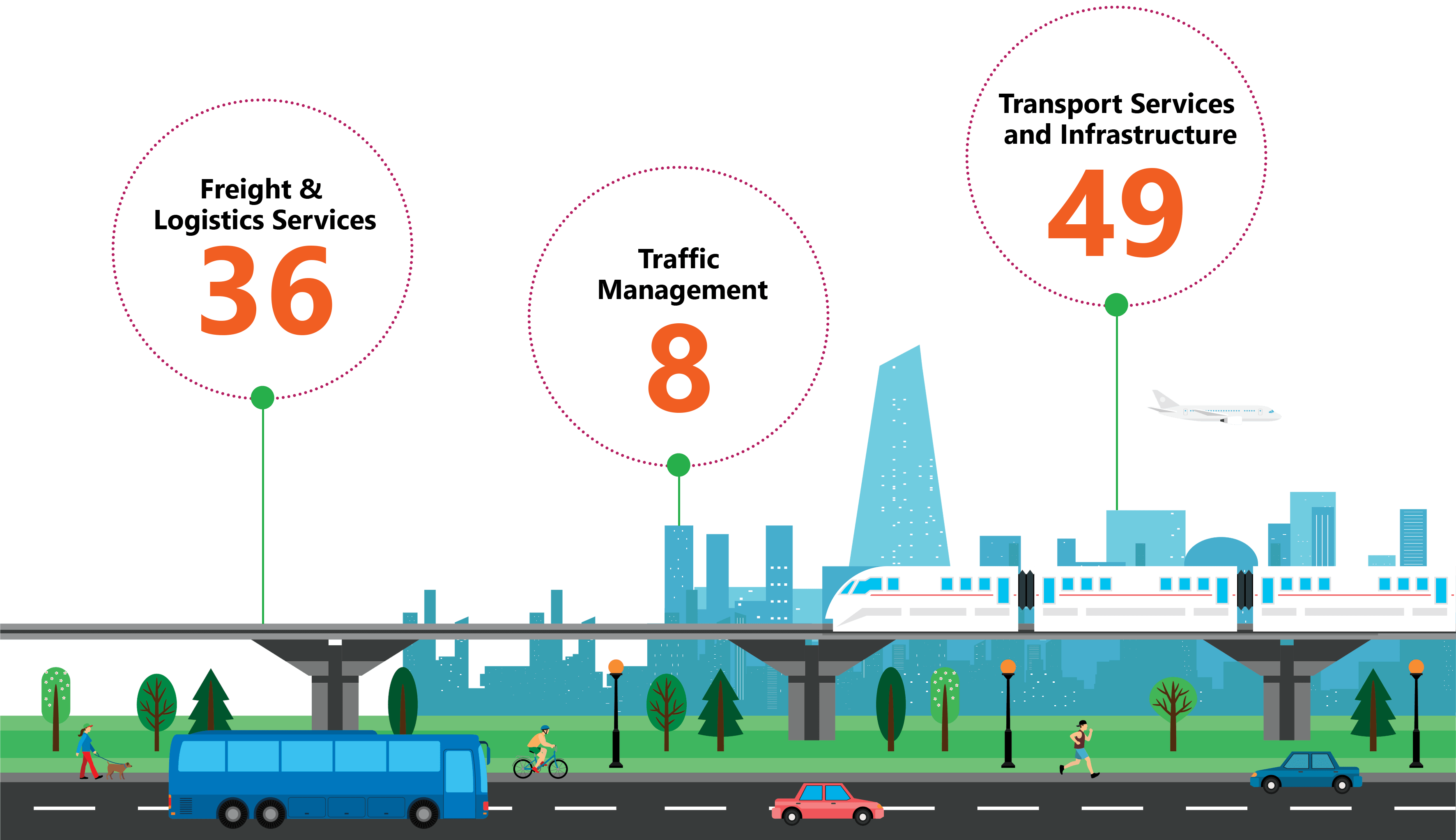 Freight & Logistics Services
36

Traffic Management
8

Transport Services and Infrastructure
49